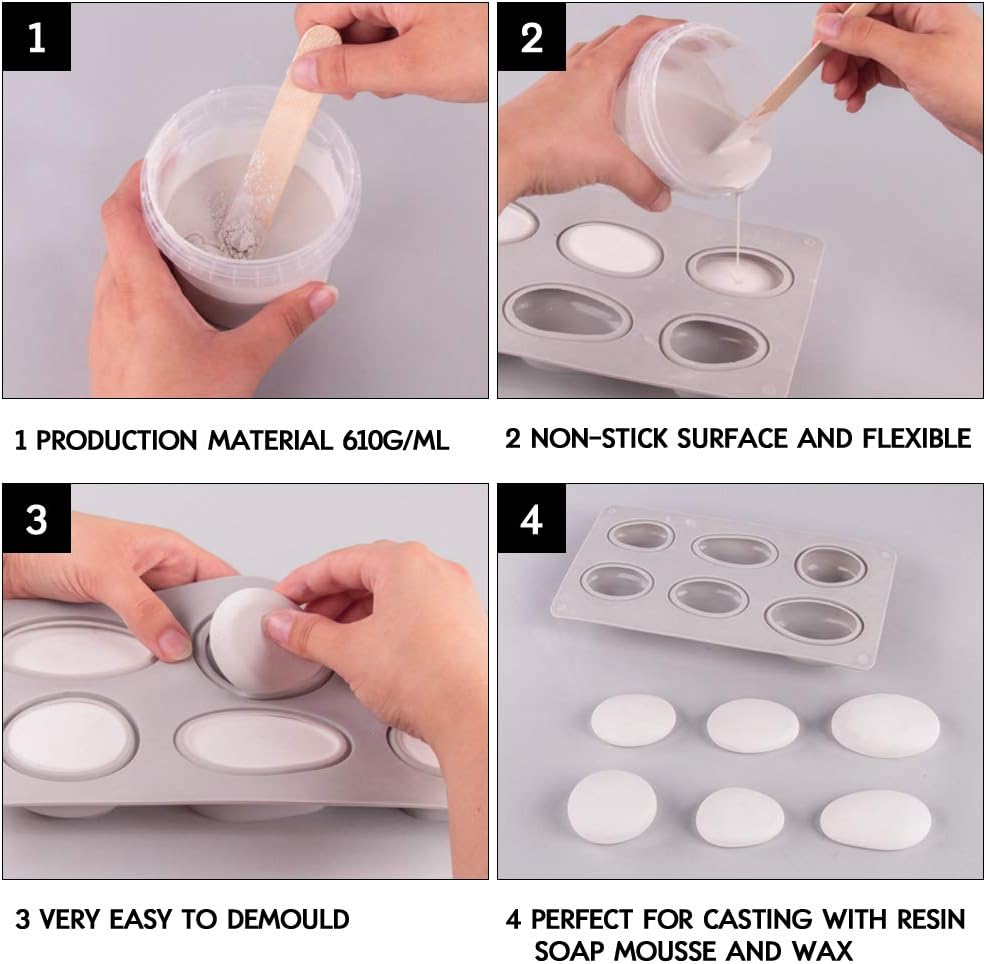 1

1 PRODUCTION MATERIAL 610G/ML

2

2 NON-STICK SURFACE AND FLEXIBLE

3

3 VERY EASY TO DEMOULD

4

4 PERFECT FOR CASTING WITH RESIN SOAP MOUSSE AND WAX